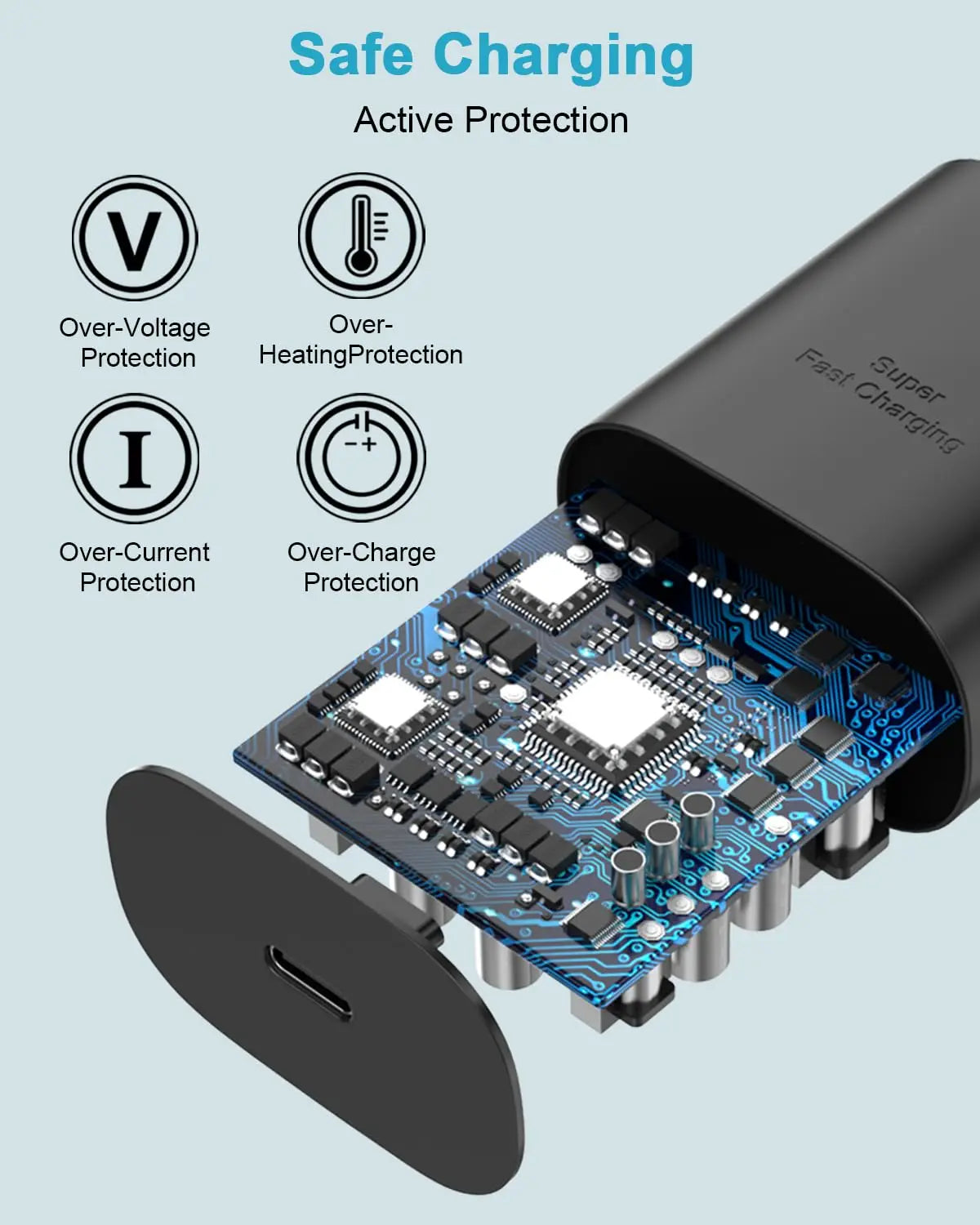 Safe Charging

Active Protection

V

Over-Voltage Protection

Over-HeatingProtection

I

Over-Current Protection

Over-Charge Protection

Super Fast Charging